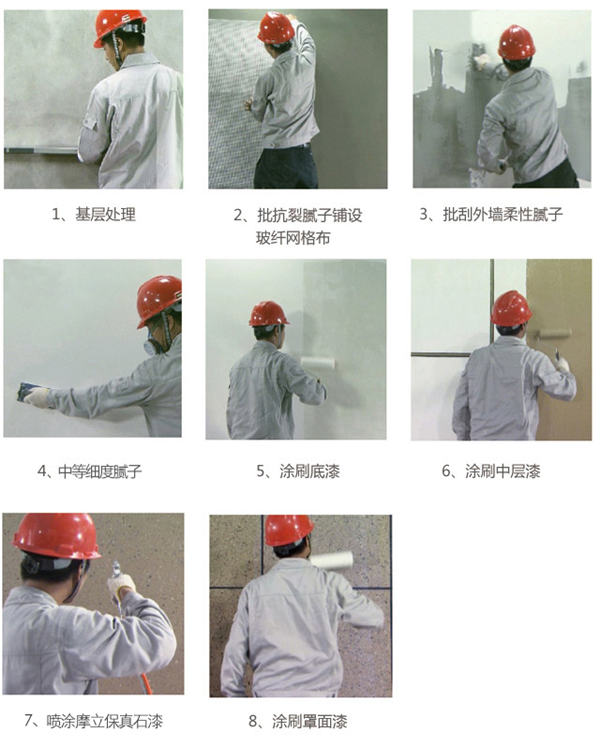 1、基层处理

2、批抗裂腻子铺设玻纤网格布

3、批刮外墙柔性腻子

4、中等细度腻子

5、涂刷底漆

6、涂刷中层漆

7、喷涂摩立保真石漆

8、涂刷罩面漆